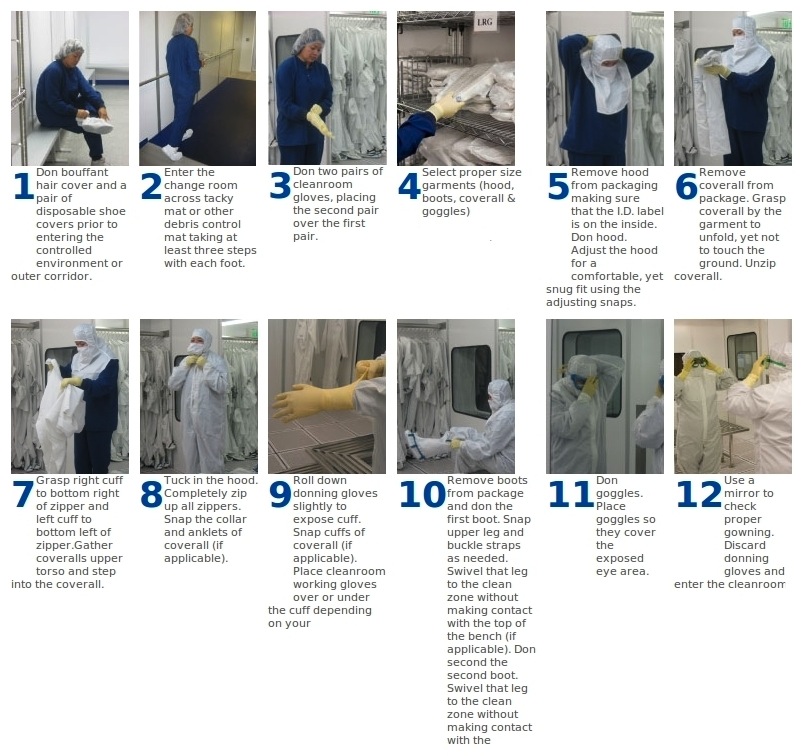 LRG

1 Don bouffant hair cover and a pair of disposable shoe covers prior to entering the controlled environment or outer corridor.

2 Enter the change room across tacky mat or other debris control mat taking at least three steps with each foot.

3 Don two pairs of cleanroom gloves, placing the second pair over the first pair.

4 Select proper size garments (hood, boots, coverall & goggles)

5 Remove hood from packaging making sure that the I.D. label is on the inside. Don hood. Adjust the hood for a comfortable, yet snug fit using the adjusting snaps.

6 Remove coverall from package. Grasp coverall by the garment to unfold, yet not to touch the ground. Unzip coverall.

7 Grasp right cuff to bottom right of zipper and left cuff to bottom left of zipper.Gather coveralls upper torso and step into the coverall.

8 Tuck in the hood. Completely zip up all zippers. Snap the collar and anklets of coverall (if applicable).

9 Roll down donning gloves slightly to expose cuff. Snap cuffs of coverall (if applicable). Place cleanroom working gloves over or under the cuff depending on your

10 Remove boots from package and don the first boot. Snap upper leg and buckle straps as needed. Swivel that leg to the clean zone without making contact with the top of the bench (if applicable). Don second the second boot. Swivel that leg to the clean zone without making contact with the

11 Don goggles. Place goggles so they cover the exposed eye area.

12 Use a mirror to check proper gowning. Discard donning gloves and enter the cleanroom